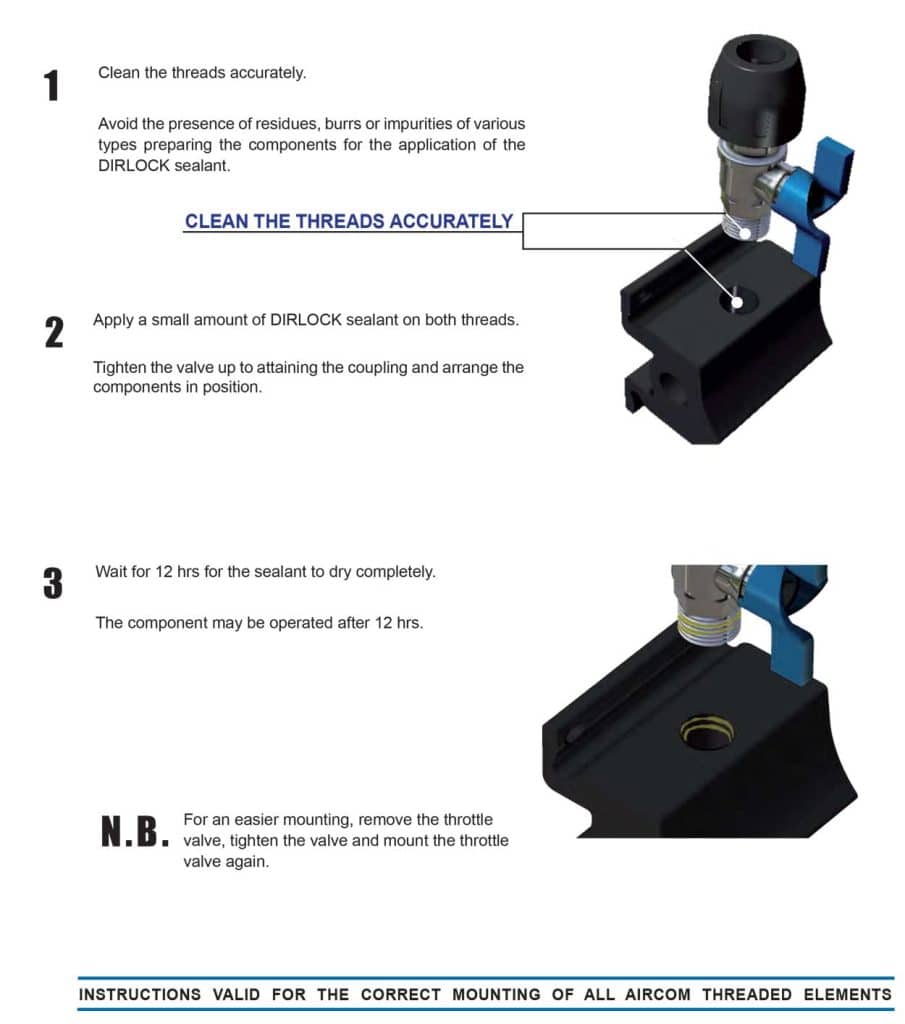 1

Clean the threads accurately.

Avoid the presence of residues, burrs or impurities of various types preparing the components for the application of the DIRLOCK sealant.

CLEAN THE THREADS ACCURATELY

2

Apply a small amount of DIRLOCK sealant on both threads.

Tighten the valve up to attaining the coupling and arrange the components in position.

3

Wait for 12 hrs for the sealant to dry completely.

The component may be operated after 12 hrs.

N.B.

For an easier mounting, remove the throttle valve, tighten the valve and mount the throttle valve again.

INSTRUCTIONS VALID FOR THE CORRECT MOUNTING OF ALL AIRCOM THREADED ELEMENTS