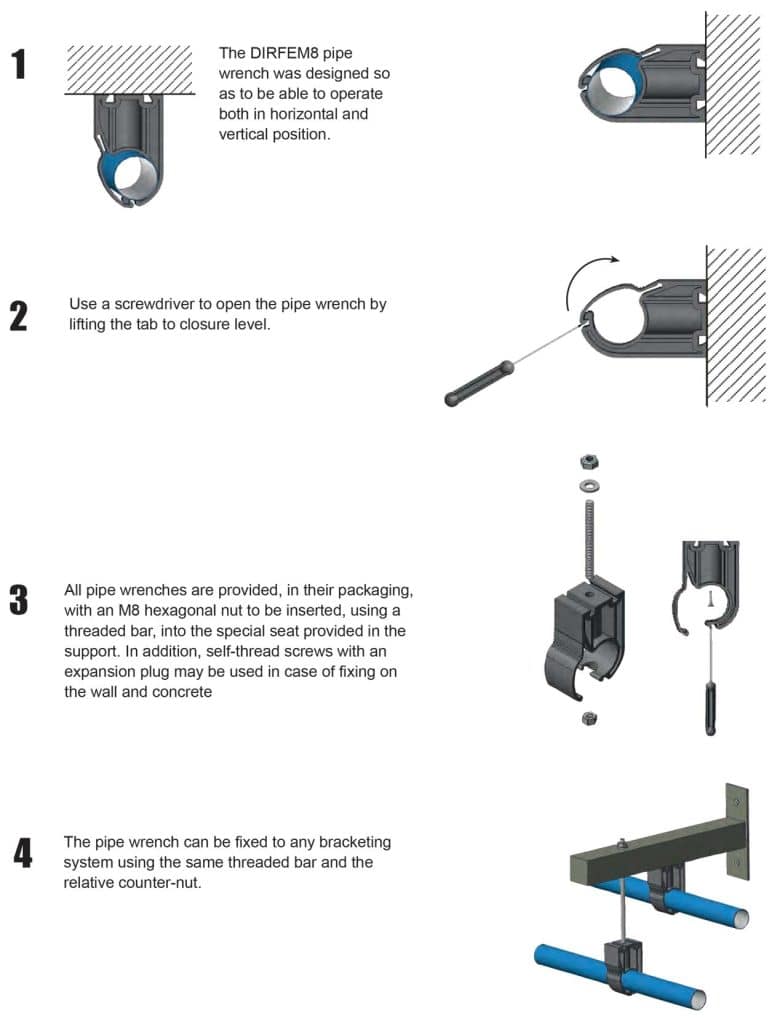 1

The DIRFEM8 pipe wrench was designed so as to be able to operate both in horizontal and vertical position.

2

Use a screwdriver to open the pipe wrench by lifting the tab to closure level.

3

All pipe wrenches are provided, in their packaging, with an M8 hexagonal nut to be inserted, using a threaded bar, into the special seat provided in the support. In addition, self-thread screws with an expansion plug may be used in case of fixing on the wall and concrete

4

The pipe wrench can be fixed to any bracketing system using the same threaded bar and the relative counter-nut.