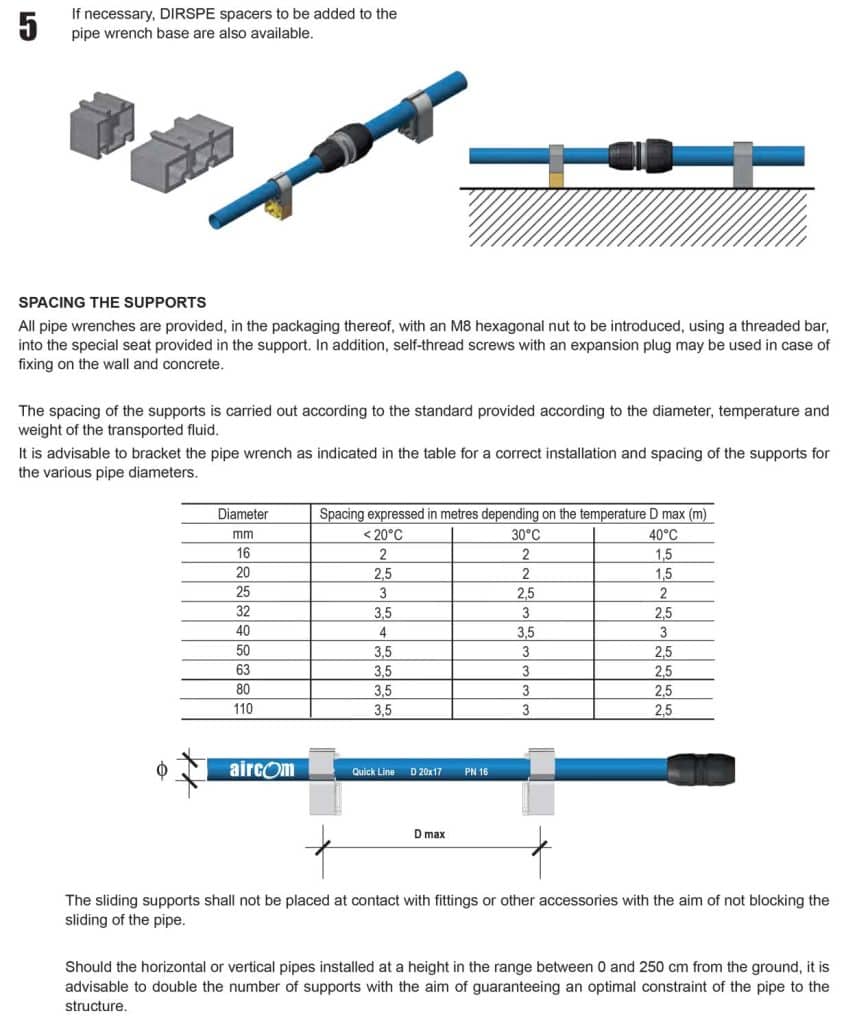 5 If necessary, DIRSPE spacers to be added to the pipe wrench base are also available.

SPACING THE SUPPORTS

All pipe wrenches are provided, in the packaging thereof, with an M8 hexagonal nut to be introduced, using a threaded bar, into the special seat provided in the support. In addition, self-thread screws with an expansion plug may be used in case of fixing on the wall and concrete.

The spacing of the supports is carried out according to the standard provided according to the diameter, temperature and weight of the transported fluid.

It is advisable to bracket the pipe wrench as indicated in the table for a correct installation and spacing of the supports for the various pipe diameters.

| Diameter | Spacing expressed in metres depending on the temperature D max (m) | | |
|---|---|---|---|
| mm | < 20°C | 30°C | 40°C |
| 16 | 2 | 2 | 1,5 |
| 20 | 2,5 | 2 | 1,5 |
| 25 | 3 | 2,5 | 2 |
| 32 | 3,5 | 3 | 2,5 |
| 40 | 4 | 3,5 | 3 |
| 50 | 3,5 | 3 | 2,5 |
| 63 | 3,5 | 3 | 2,5 |
| 80 | 3,5 | 3 | 2,5 |
| 110 | 3,5 | 3 | 2,5 |

$\phi$ aircom Quick Line D 20x17 PN 16

D max

The sliding supports shall not be placed at contact with fittings or other accessories with the aim of not blocking the sliding of the pipe.

Should the horizontal or vertical pipes installed at a height in the range between 0 and 250 cm from the ground, it is advisable to double the number of supports with the aim of guaranteeing an optimal constraint of the pipe to the structure.